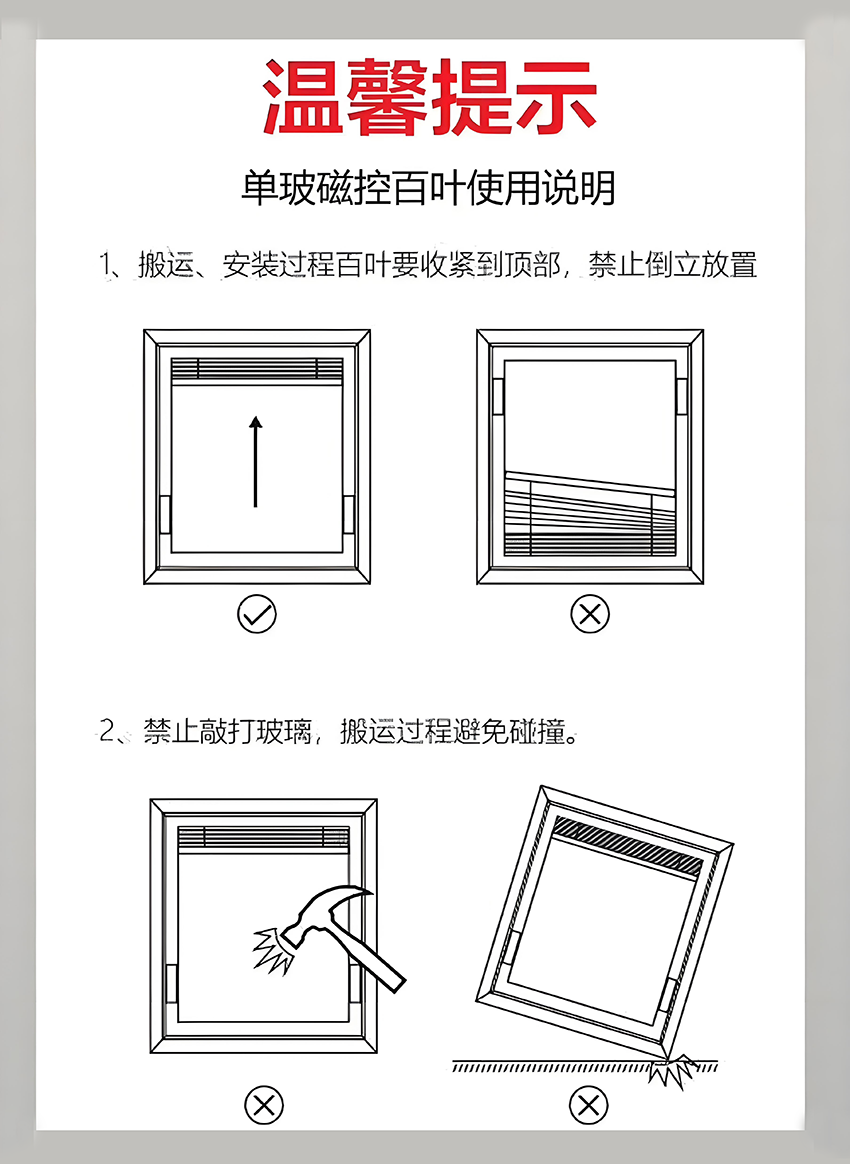 温馨提示

单玻磁控百叶使用说明

1、搬运、安装过程百叶要收紧到顶部，禁止倒立放置

2、禁止敲打玻璃，搬运过程避免碰撞。